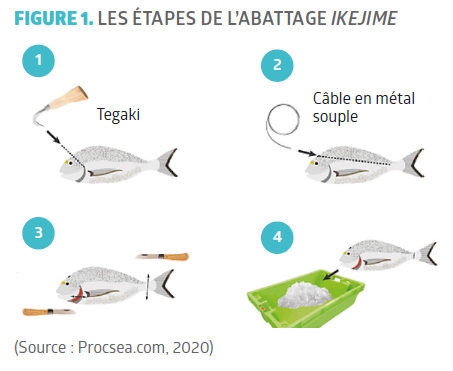 FIGURE 1. LES ÉTAPES DE L'ABATTAGE IKEJIME

1

Tegaki

2

Câble en métal souple

3

4

(Source : Procsea.com, 2020)